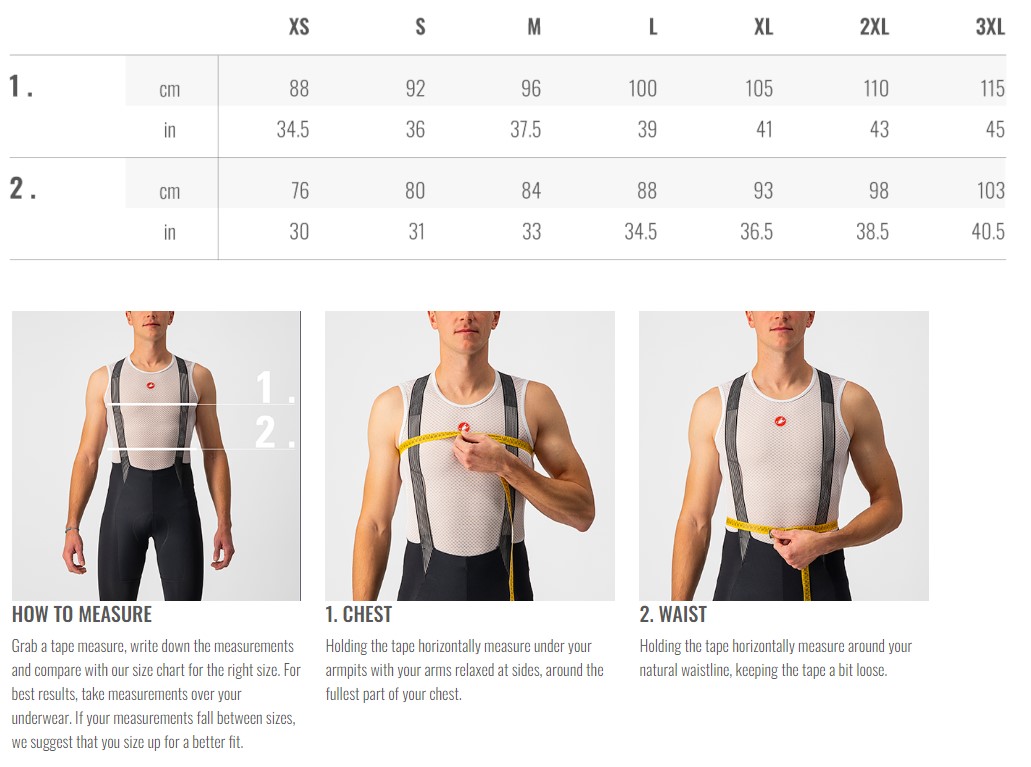 | | | XS | S | M | L | XL | 2XL | 3XL |
|---|---|---|---|---|---|---|---|---|
| 1. | cm | 88 | 92 | 96 | 100 | 105 | 110 | 115 |
| | in | 34.5 | 36 | 37.5 | 39 | 41 | 43 | 45 |
| 2. | cm | 76 | 80 | 84 | 88 | 93 | 98 | 103 |
| | in | 30 | 31 | 33 | 34.5 | 36.5 | 38.5 | 40.5 |

1.
2.

HOW TO MEASURE

Grab a tape measure, write down the measurements and compare with our size chart for the right size. For best results, take measurements over your underwear. If your measurements fall between sizes, we suggest that you size up for a better fit.

1. CHEST

Holding the tape horizontally measure under your armpits with your arms relaxed at sides, around the fullest part of your chest.

2. WAIST

Holding the tape horizontally measure around your natural waistline, keeping the tape a bit loose.