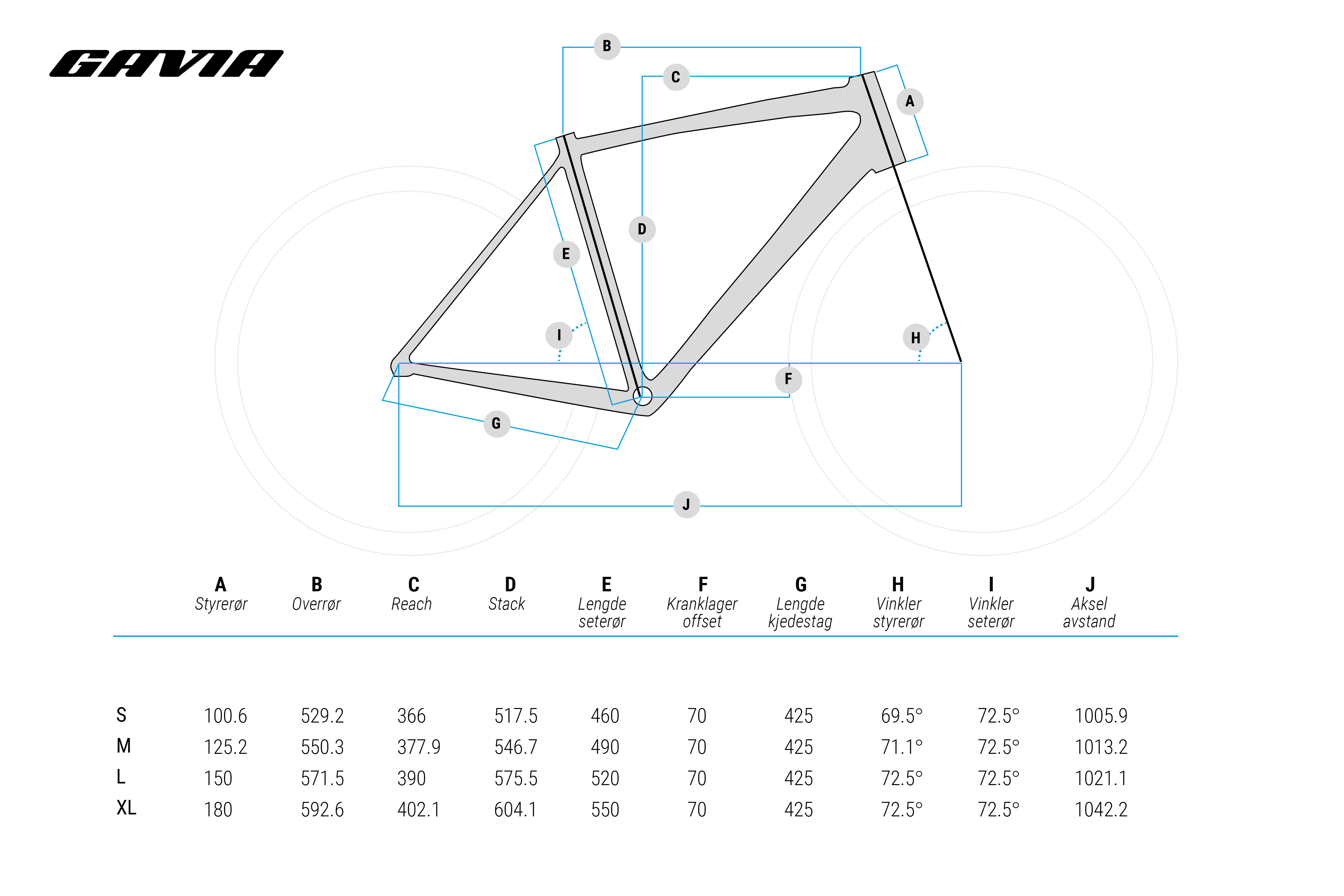 GAVIA

B
C
A
D
E
I
H
F
G
J

| | A Styrerør | B Overrør | C Reach | D Stack | E Lengde seterør | F Kranklager offset | G Lengde kjedestag | H Vinkler styrerør | I Vinkler seterør | J Aksel avstand |
|---|---|---|---|---|---|---|---|---|---|---|
| S | 100.6 | 529.2 | 366 | 517.5 | 460 | 70 | 425 | 69.5° | 72.5° | 1005.9 |
| M | 125.2 | 550.3 | 377.9 | 546.7 | 490 | 70 | 425 | 71.1° | 72.5° | 1013.2 |
| L | 150 | 571.5 | 390 | 575.5 | 520 | 70 | 425 | 72.5° | 72.5° | 1021.1 |
| XL | 180 | 592.6 | 402.1 | 604.1 | 550 | 70 | 425 | 72.5° | 72.5° | 1042.2 |