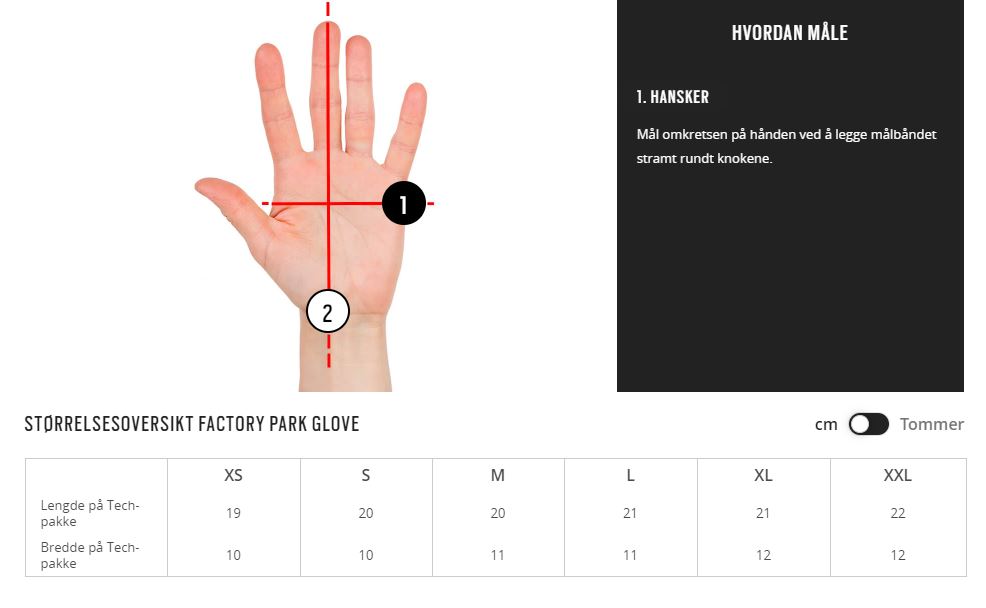 1

2

HVORDAN MÅLE

1. HANSKER

Mål omkretsen på hånden ved å legge målbåndet stramt rundt knokene.

STØRRELSESOVERSIKT FACTORY PARK GLOVE

cm Tommer

| | XS | S | M | L | XL | XXL |
|---|---|---|---|---|---|---|
| Lengde på Tech-pakke | 19 | 20 | 20 | 21 | 21 | 22 |
| Bredde på Tech-pakke | 10 | 10 | 11 | 11 | 12 | 12 |