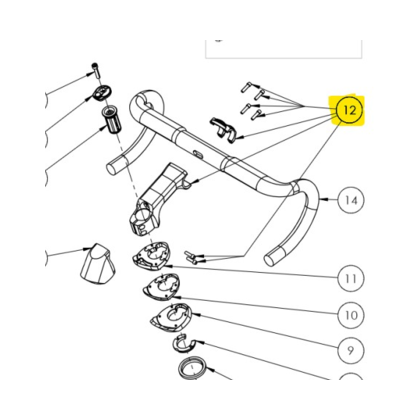 12

14

11

10

9