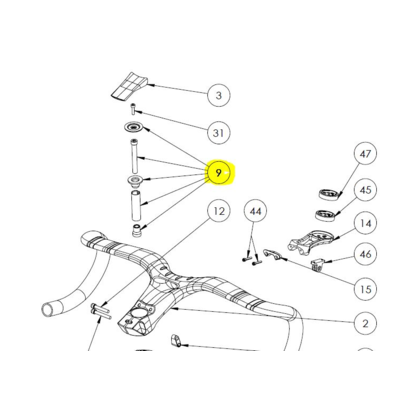 3

31

9

47

45

12

44

14

46

15

2