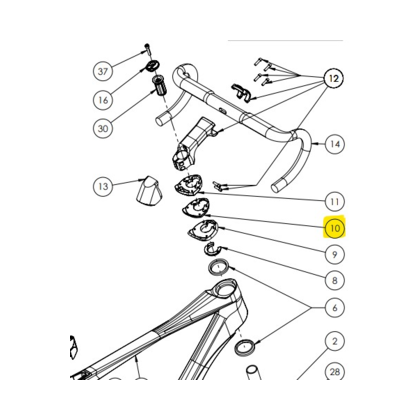 37
16
30
12
14
13
11
10
9
8
6
2
28