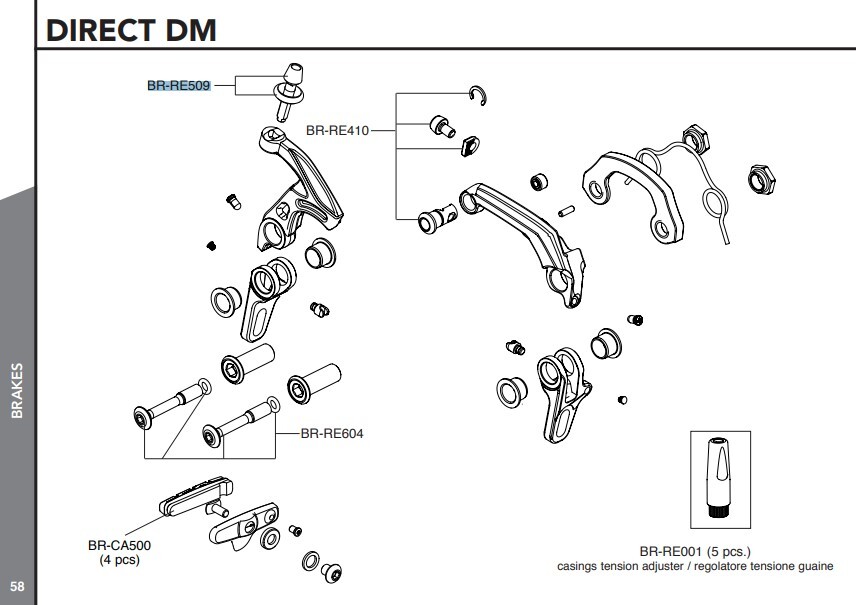 DIRECT DM

BR-RE509

BR-RE410

BR-RE604

BR-CA500
(4 pcs)

BR-RE001 (5 pcs.)
casings tension adjuster / regolatore tensione guaine

BRAKES

58