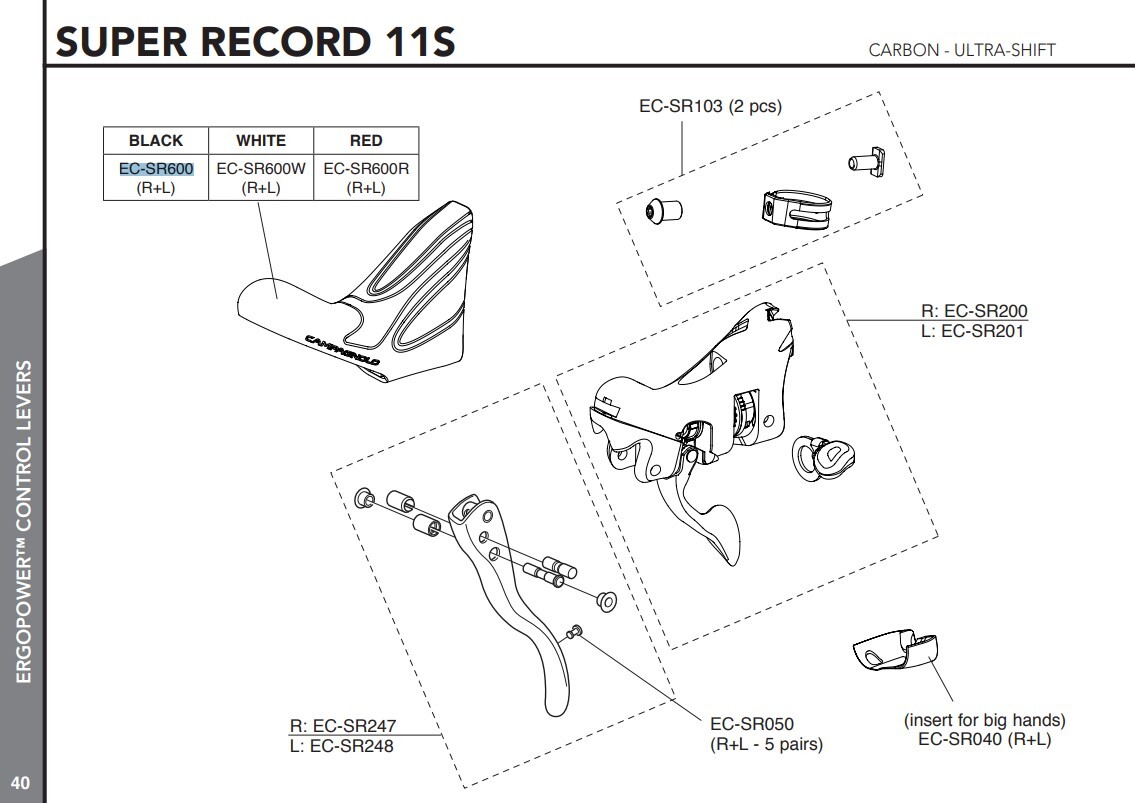 SUPER RECORD 11S

CARBON - ULTRA-SHIFT

| BLACK | WHITE | RED |
|---|---|---|
| EC-SR600 (R+L) | EC-SR600W (R+L) | EC-SR600R (R+L) |

CAMPAGNOLO

EC-SR103 (2 pcs)

R: EC-SR200
L: EC-SR201

R: EC-SR247
L: EC-SR248

EC-SR050
(R+L - 5 pairs)

(insert for big hands)
EC-SR040 (R+L)

ERGOPOWER™ CONTROL LEVERS

40