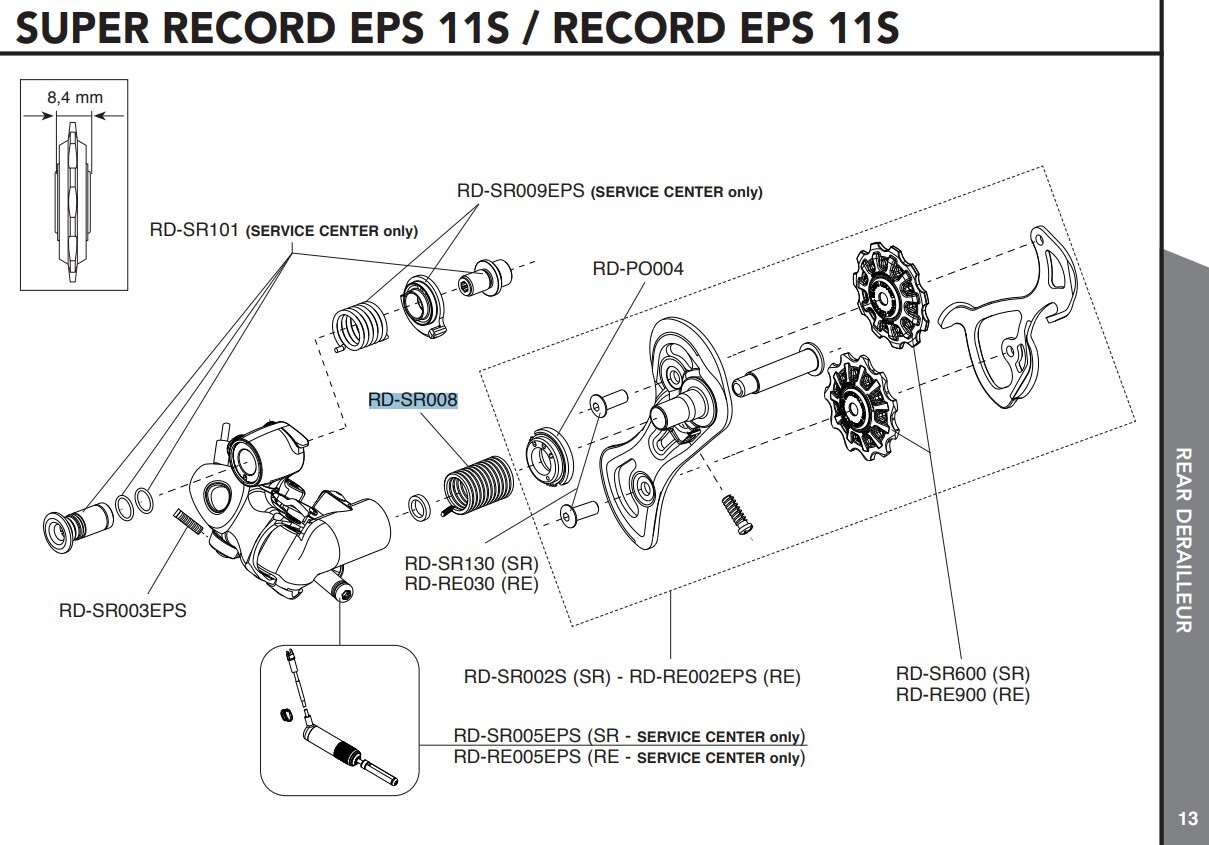 SUPER RECORD EPS 11S / RECORD EPS 11S

8,4 mm

RD-SR009EPS (SERVICE CENTER only)

RD-SR101 (SERVICE CENTER only)

RD-PO004

RD-SR008

RD-SR130 (SR)
RD-RE030 (RE)

RD-SR003EPS

RD-SR002S (SR) - RD-RE002EPS (RE)

RD-SR600 (SR)
RD-RE900 (RE)

RD-SR005EPS (SR - SERVICE CENTER only)
RD-RE005EPS (RE - SERVICE CENTER only)

REAR DERAILLEUR

13