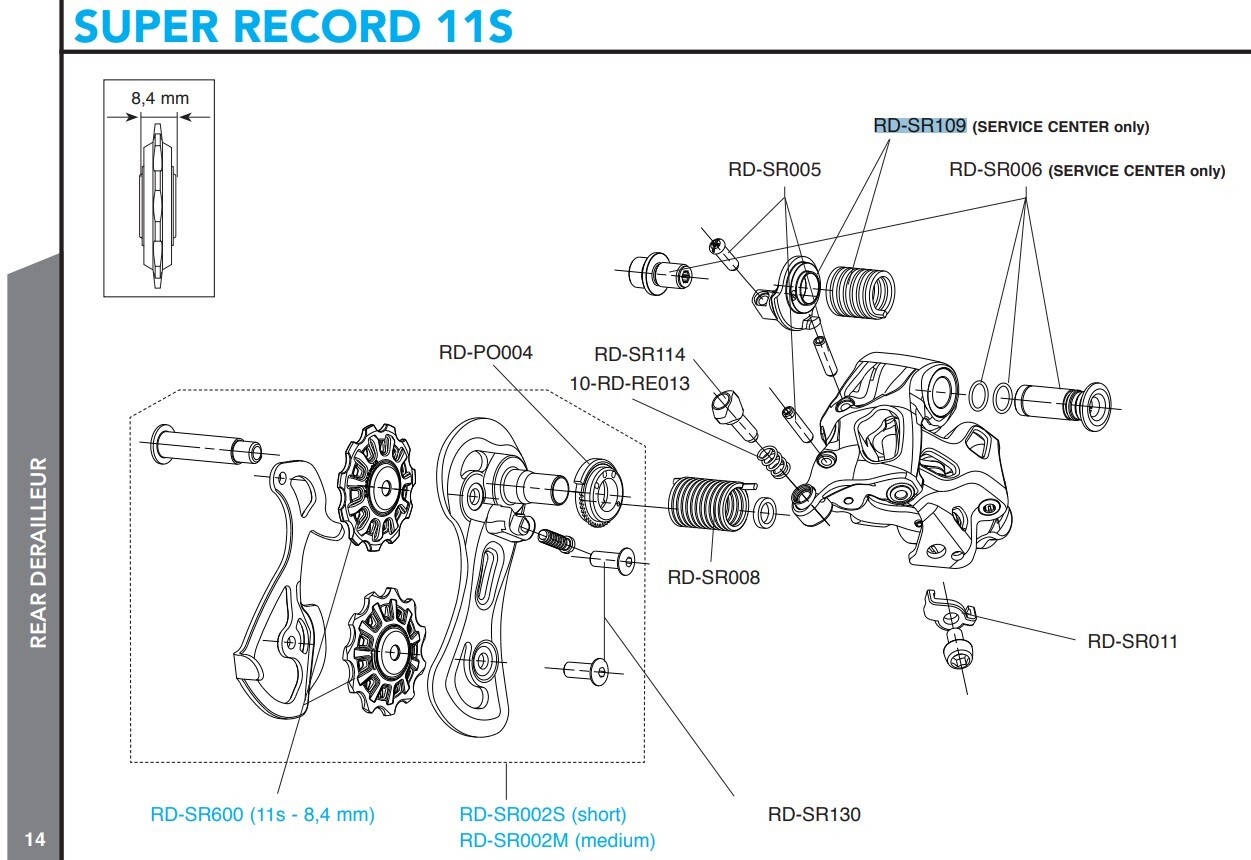 SUPER RECORD 11S

8,4 mm

RD-SR109 (SERVICE CENTER only)

RD-SR005

RD-SR006 (SERVICE CENTER only)

RD-PO004

RD-SR114

10-RD-RE013

RD-SR008

RD-SR011

RD-SR600 (11s - 8,4 mm)

RD-SR002S (short)
RD-SR002M (medium)

RD-SR130

REAR DERAILLEUR

14