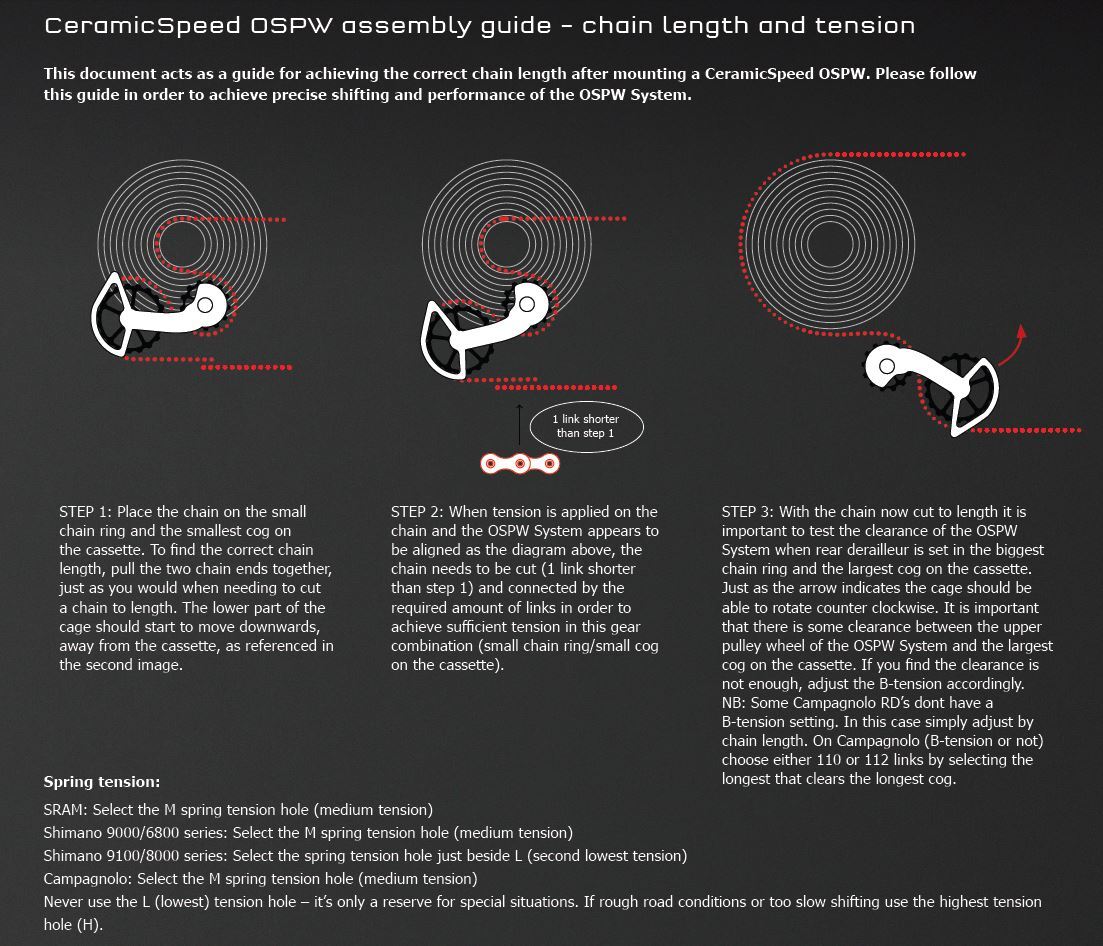 CeramicSpeed OSPW assembly guide - chain length and tension

This document acts as a guide for achieving the correct chain length after mounting a CeramicSpeed OSPW. Please follow this guide in order to achieve precise shifting and performance of the OSPW System.

1 link shorter than step 1

STEP 1: Place the chain on the small chain ring and the smallest cog on the cassette. To find the correct chain length, pull the two chain ends together, just as you would when needing to cut a chain to length. The lower part of the cage should start to move downwards, away from the cassette, as referenced in the second image.

STEP 2: When tension is applied on the chain and the OSPW System appears to be aligned as the diagram above, the chain needs to be cut (1 link shorter than step 1) and connected by the required amount of links in order to achieve sufficient tension in this gear combination (small chain ring/small cog on the cassette).

STEP 3: With the chain now cut to length it is important to test the clearance of the OSPW System when rear derailleur is set in the biggest chain ring and the largest cog on the cassette. Just as the arrow indicates the cage should be able to rotate counter clockwise. It is important that there is some clearance between the upper pulley wheel of the OSPW System and the largest cog on the cassette. If you find the clearance is not enough, adjust the B-tension accordingly.
NB: Some Campagnolo RD's dont have a B-tension setting. In this case simply adjust by chain length. On Campagnolo (B-tension or not) choose either 110 or 112 links by selecting the longest that clears the longest cog.

Spring tension:
SRAM: Select the M spring tension hole (medium tension)
Shimano 9000/6800 series: Select the M spring tension hole (medium tension)
Shimano 9100/8000 series: Select the spring tension hole just beside L (second lowest tension)
Campagnolo: Select the M spring tension hole (medium tension)
Never use the L (lowest) tension hole – it's only a reserve for special situations. If rough road conditions or too slow shifting use the highest tension hole (H).