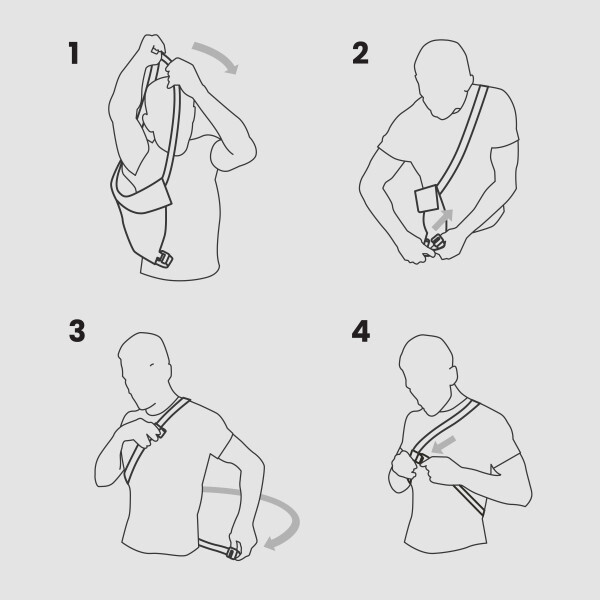 1

2

3

4