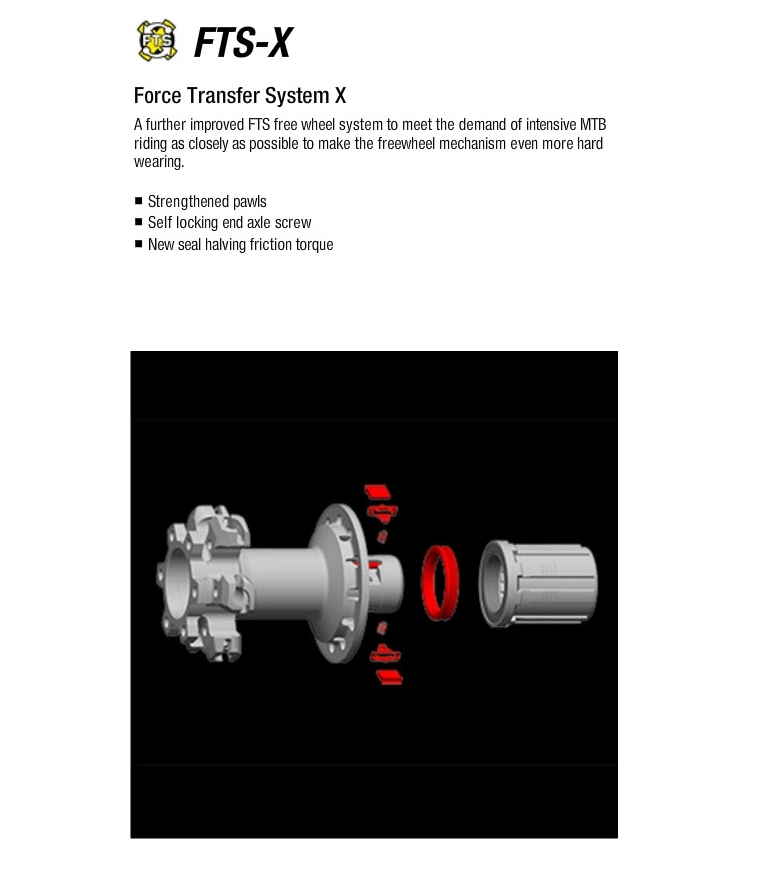 FTS FTS-X

Force Transfer System X

A further improved FTS free wheel system to meet the demand of intensive MTB riding as closely as possible to make the freewheel mechanism even more hard wearing.

■ Strengthened pawls
■ Self locking end axle screw
■ New seal halving friction torque