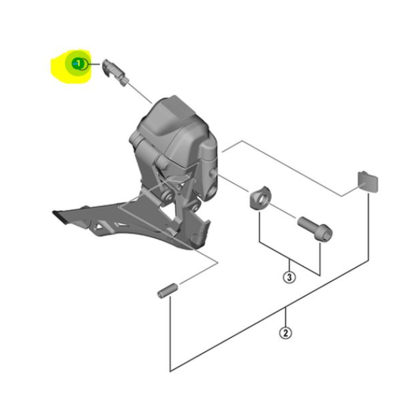 1
3
2