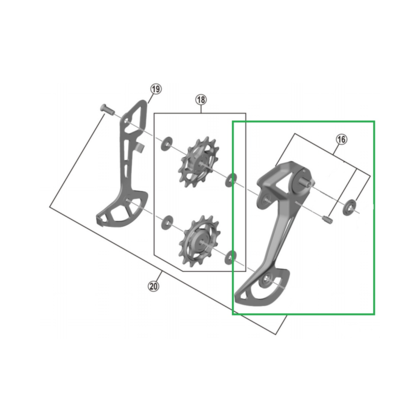 19
18
16
20