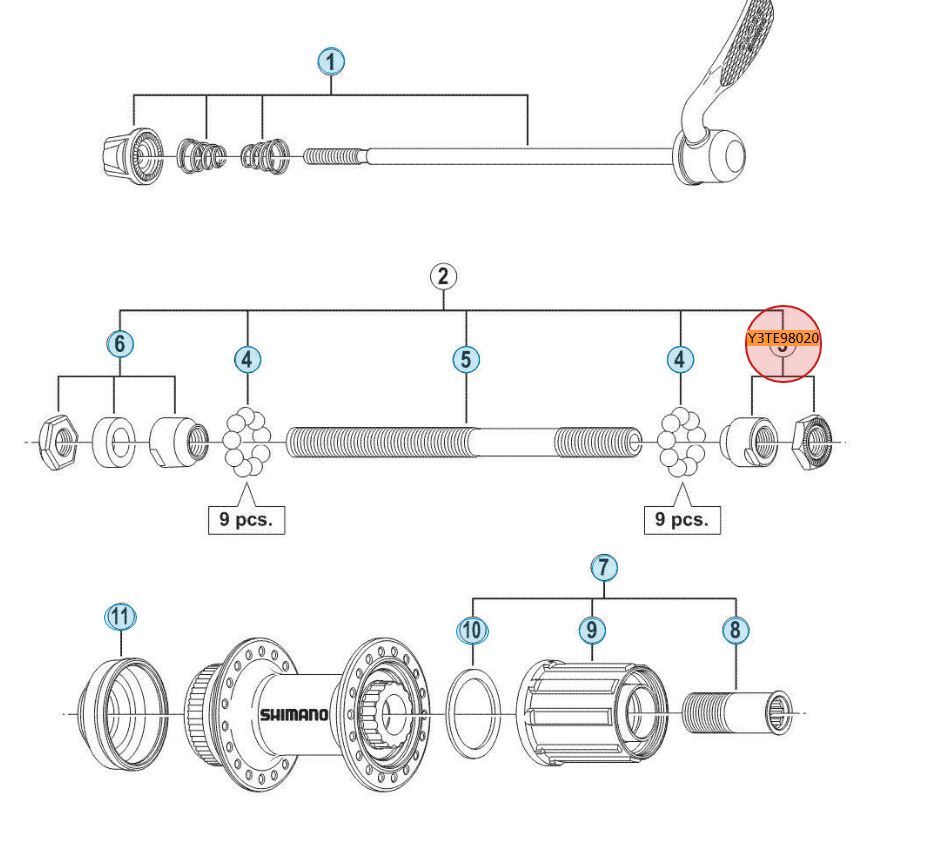 1

2

6

4

5

4

Y3TE98020

9 pcs.

9 pcs.

7

11

10

9

8

SHIMANO