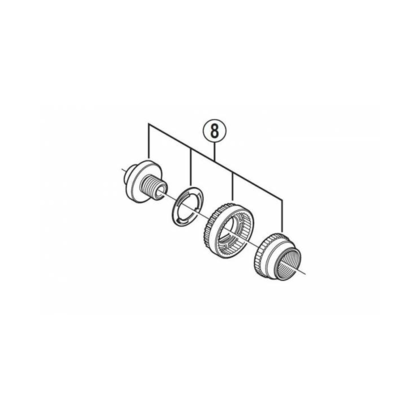 8