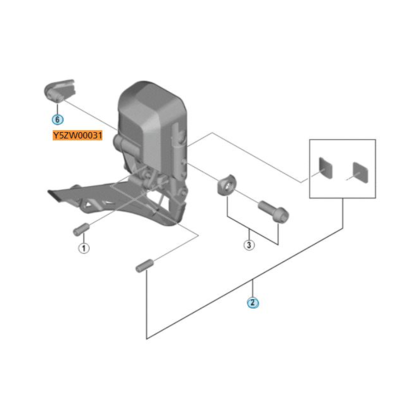 6
Y5ZW00031
1
3
2