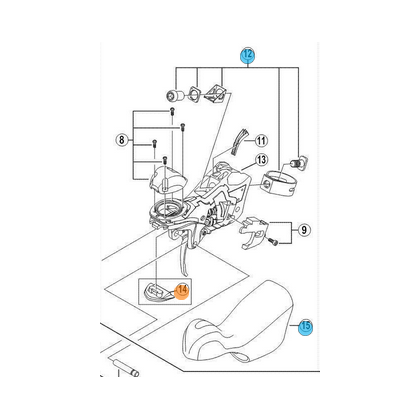 12
8
11
13
9
14
15