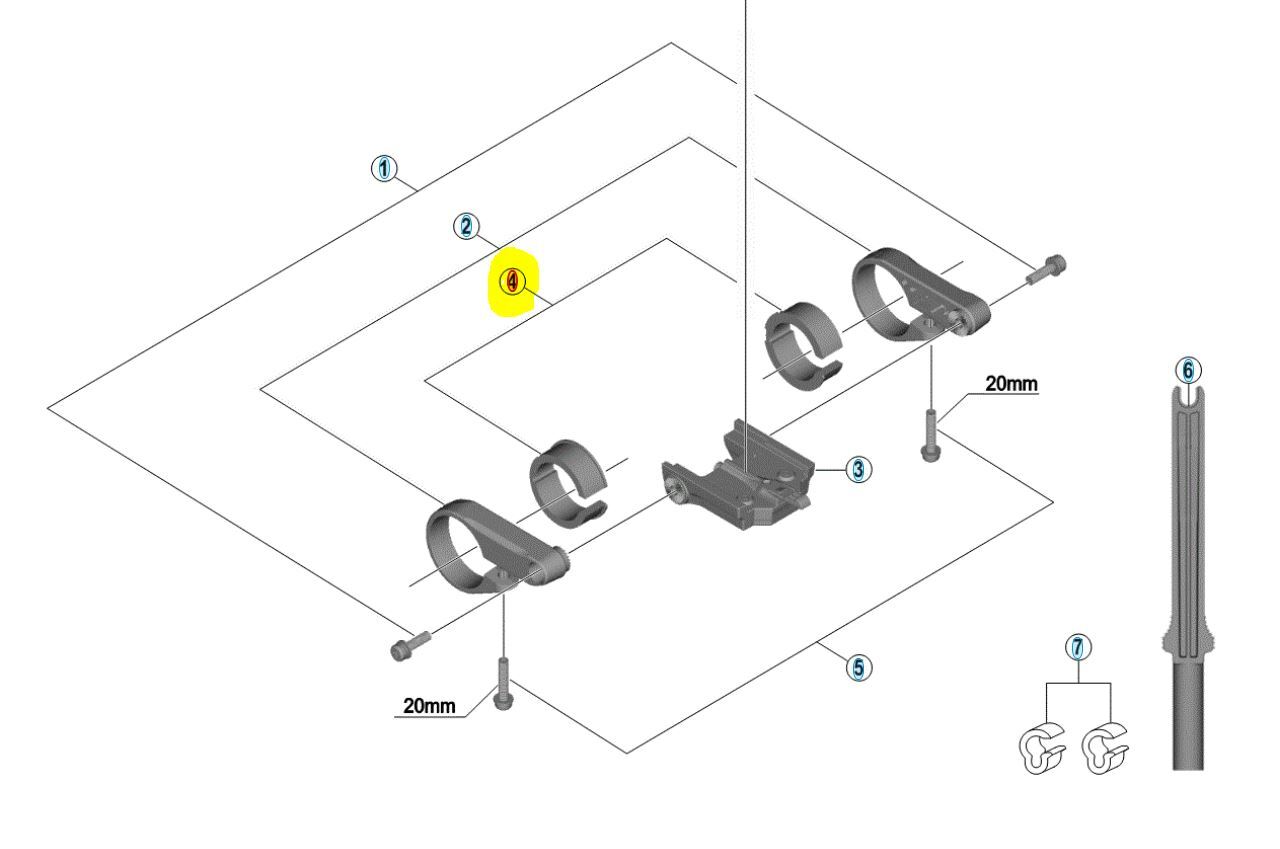 1
2
4
20mm
6
3
5
7
20mm