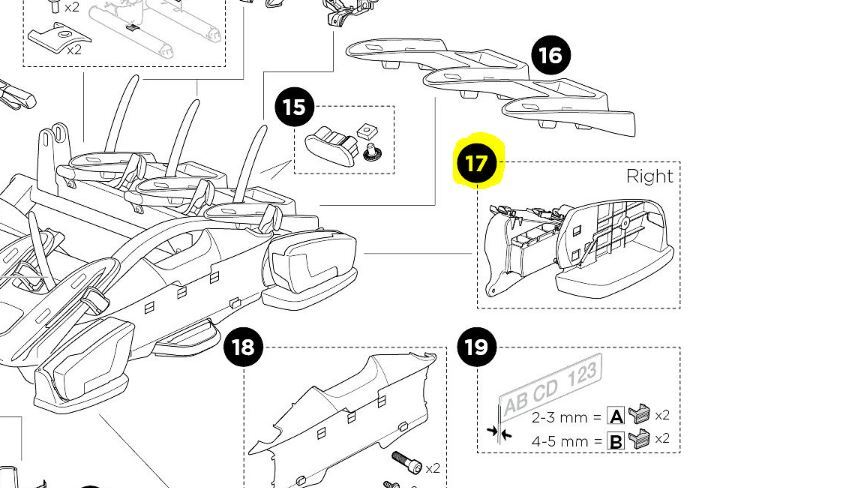 x2

x2

16

15

17

Right

18

x2

19

AB CD 123

2-3 mm = A x2

4-5 mm = B x2