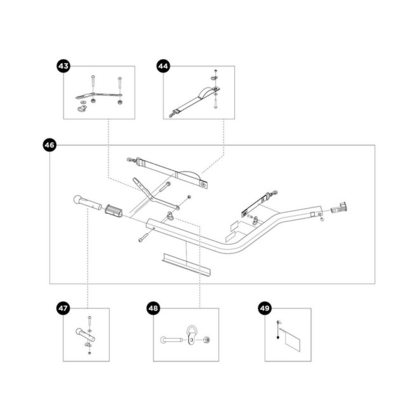 43

44

46

47

48

49