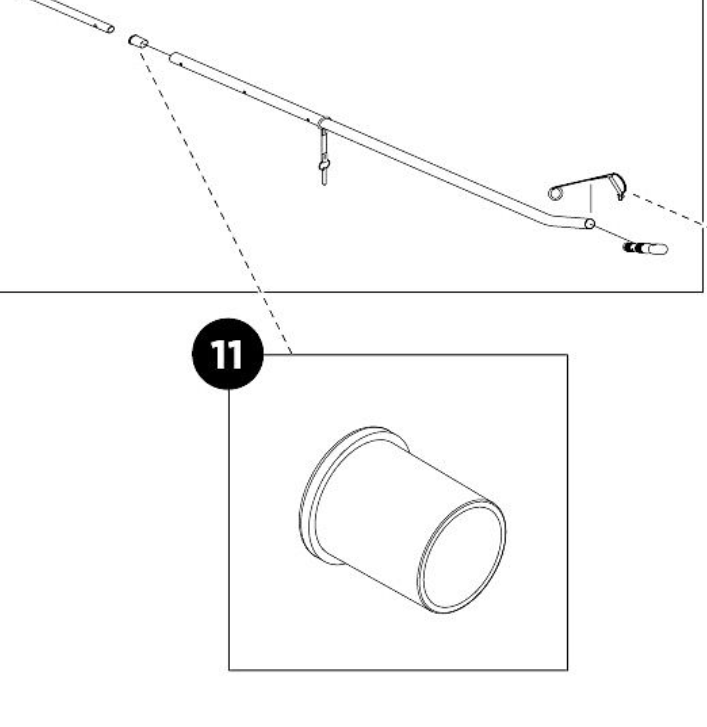 11