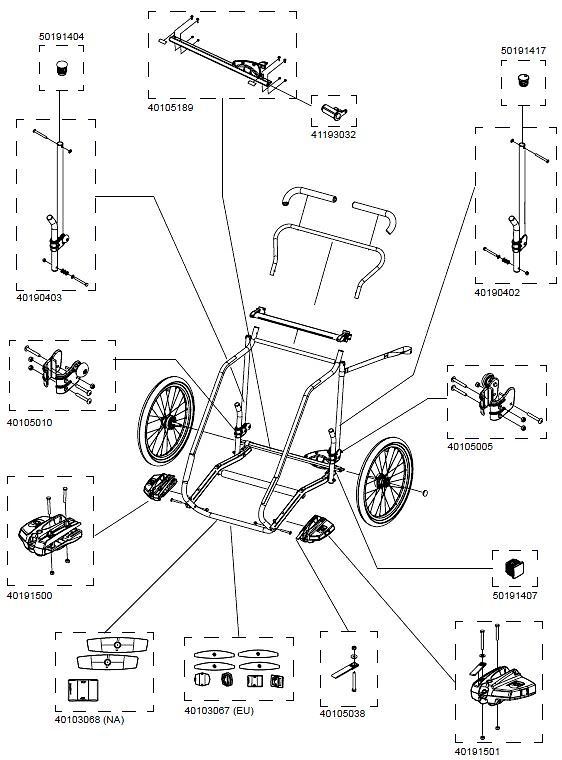 50191404

40105189

41193032

50191417

40190403

40190402

40105010

40105005

40191500

50191407

40103068 (NA)

40103067 (EU)

40105038

40191501